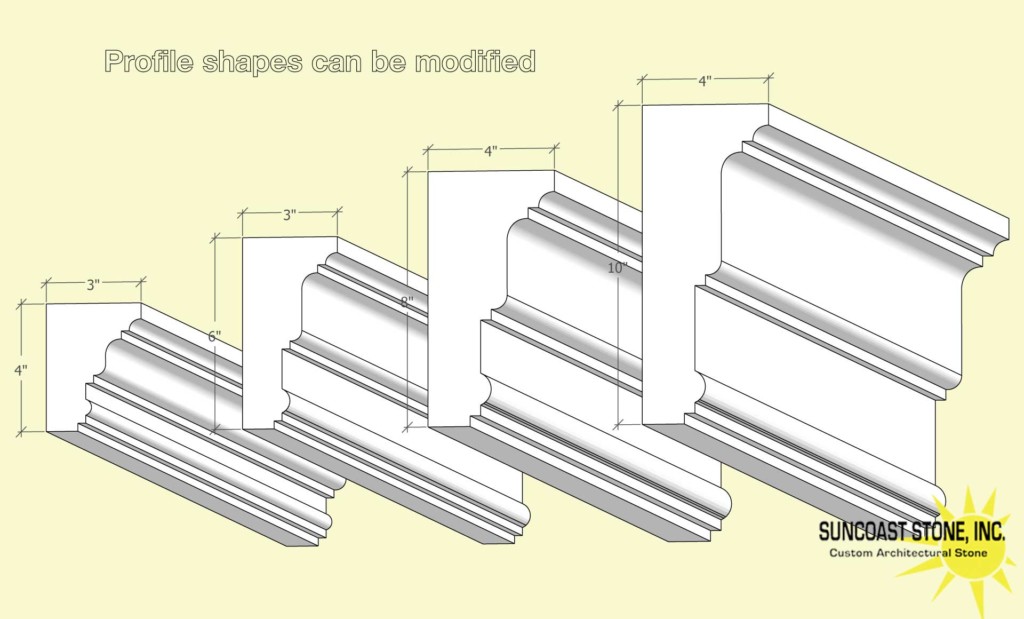 Profile shapes can be modified

3"

4"

3"

6"

4"

8"

4"

10"

SUNCOAST STONE, INC.
Custom Architectural Stone